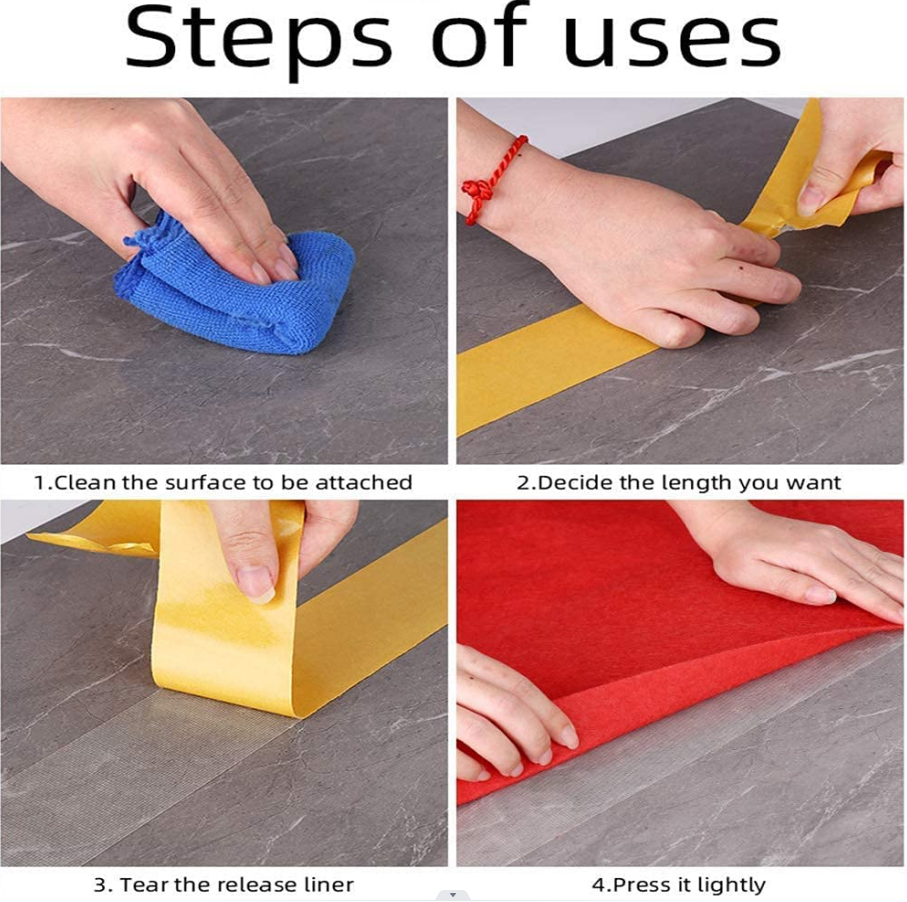 Steps of uses

1.Clean the surface to be attached

2.Decide the length you want

3. Tear the release liner

4.Press it lightly