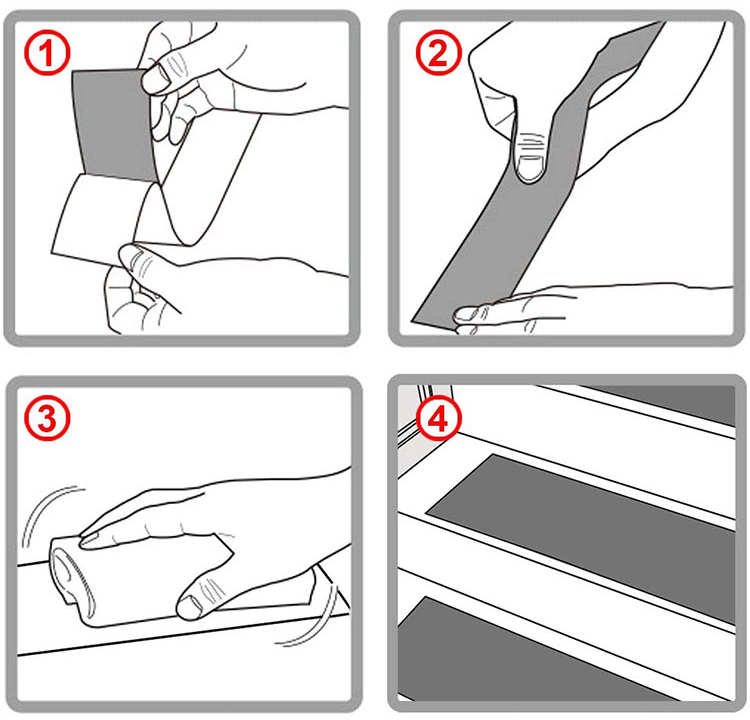 1

2

3

4