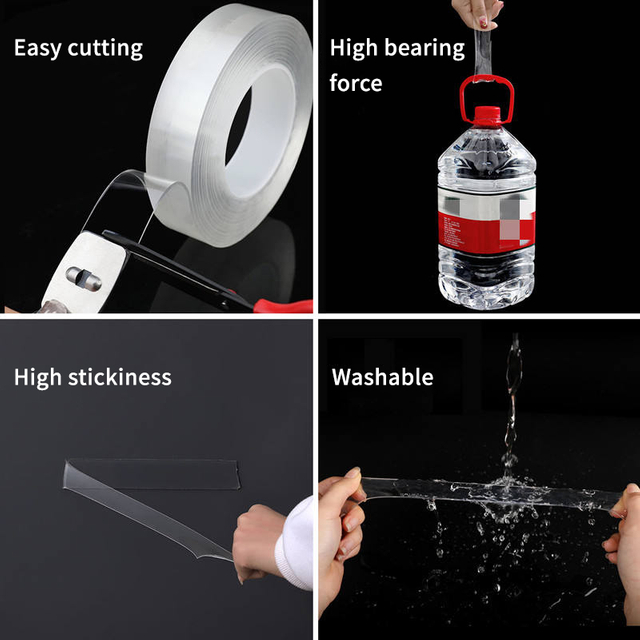 Easy cutting

High bearing force

High stickiness

Washable