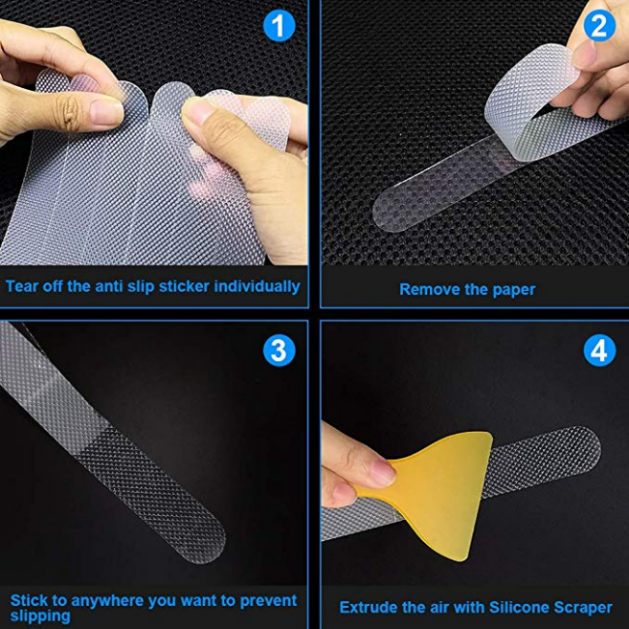 1

Tear off the anti slip sticker individually

2

Remove the paper

3

Stick to anywhere you want to prevent slipping

4

Extrude the air with Silicone Scraper