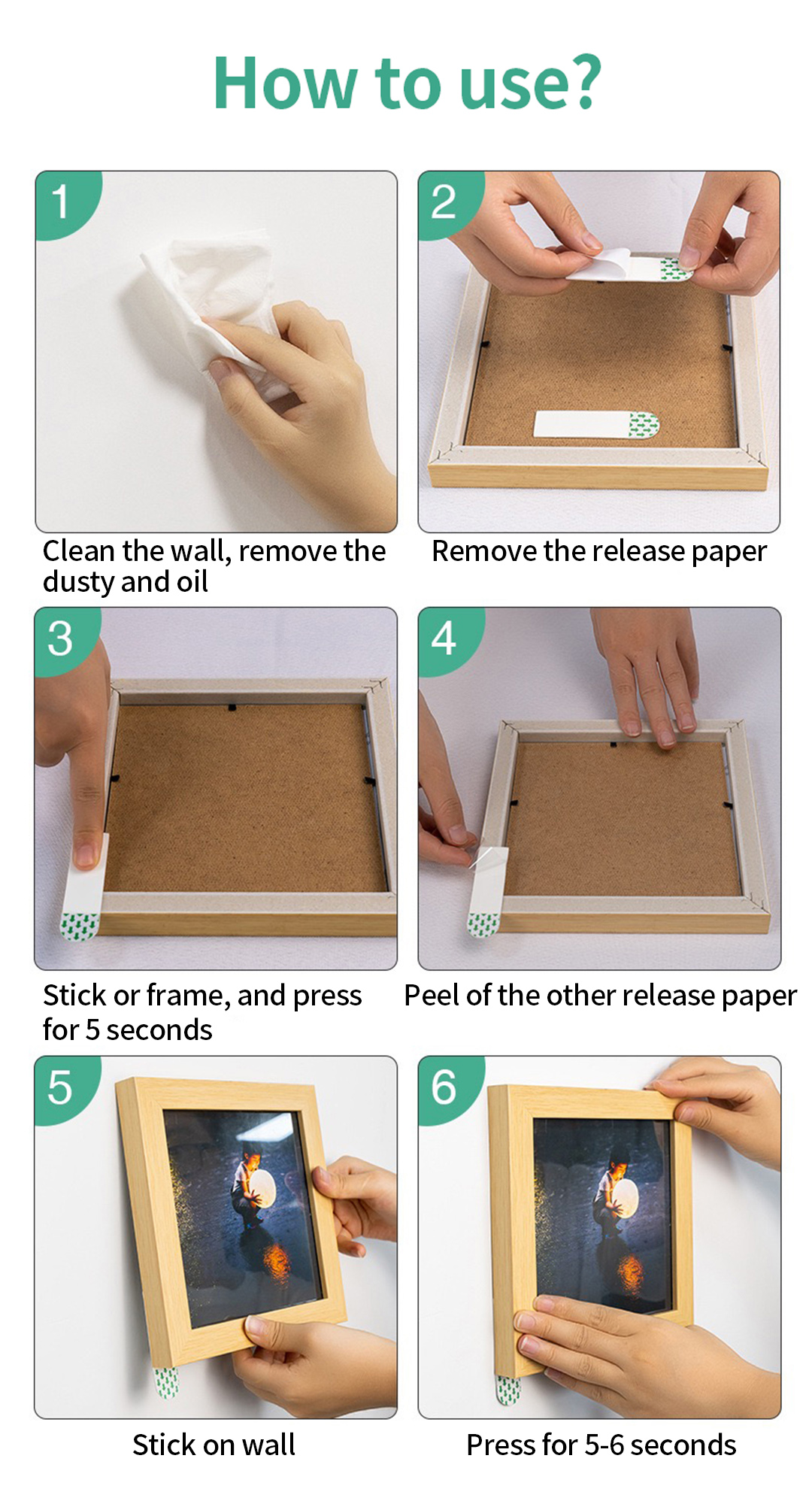 How to use?

1

Clean the wall, remove the dusty and oil

2

Remove the release paper

3

Stick or frame, and press for 5 seconds

4

Peel of the other release paper

5

Stick on wall

6

Press for 5-6 seconds