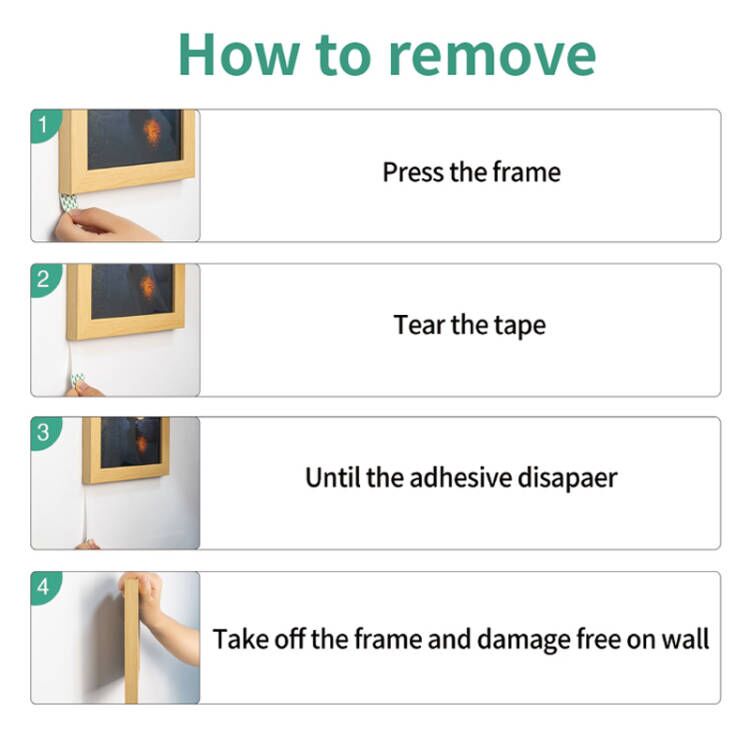 How to remove

1

Press the frame

2

Tear the tape

3

Until the adhesive disapaer

4

Take off the frame and damage free on wall